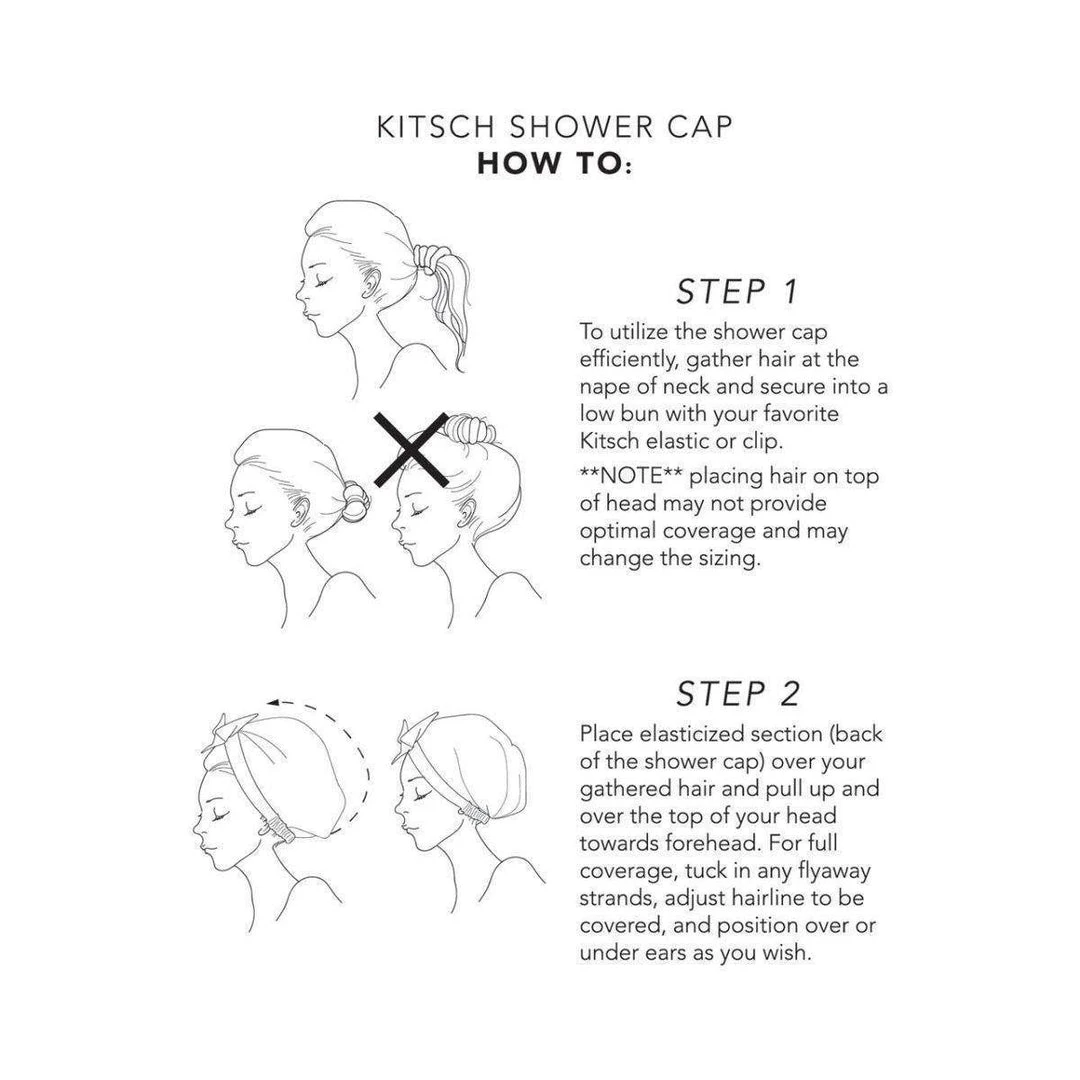 KITSCH SHOWER CAP
HOW TO:

STEP 1

To utilize the shower cap efficiently, gather hair at the nape of neck and secure into a low bun with your favorite Kitsch elastic or clip.

**NOTE** placing hair on top of head may not provide optimal coverage and may change the sizing.

STEP 2

Place elasticized section (back of the shower cap) over your gathered hair and pull up and over the top of your head towards forehead. For full coverage, tuck in any flyaway strands, adjust hairline to be covered, and position over or under ears as you wish.